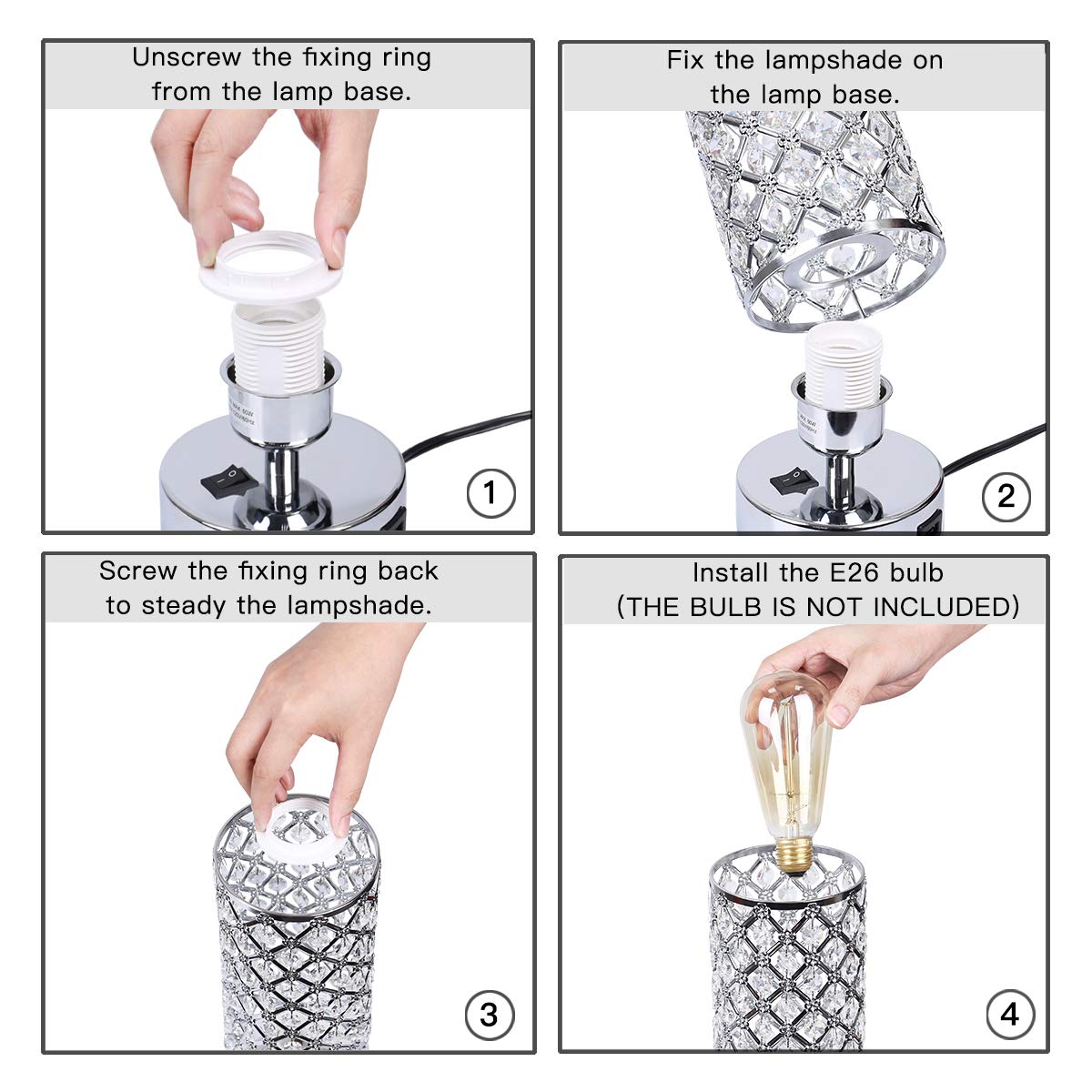 Unscrew the fixing ring from the lamp base.

1

Fix the lampshade on the lamp base.

2

Screw the fixing ring back to steady the lampshade.

3

Install the E26 bulb (THE BULB IS NOT INCLUDED)

4